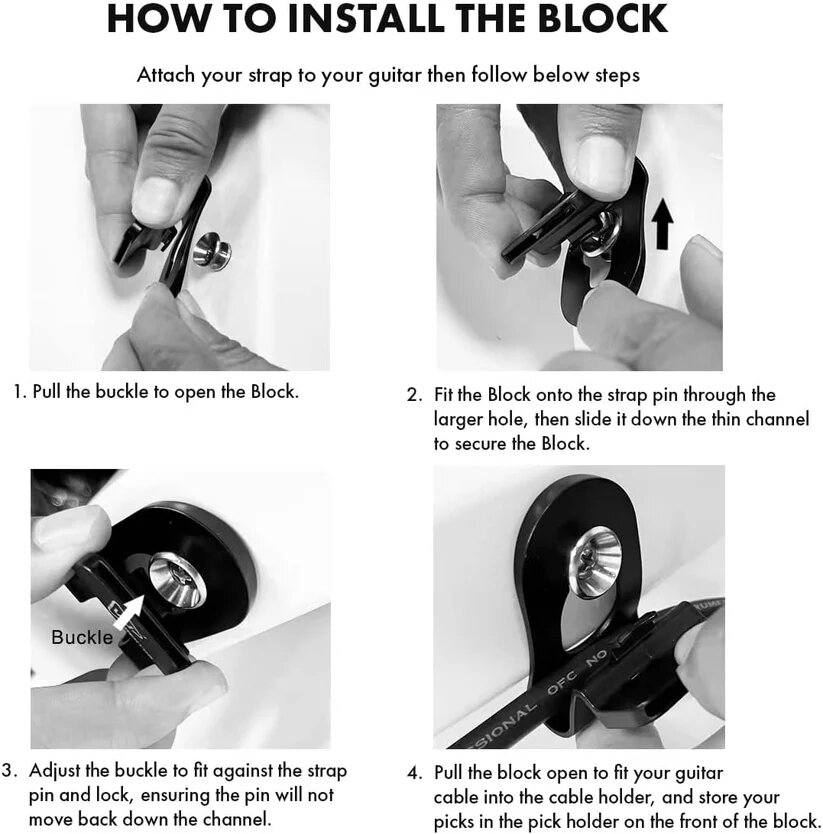 HOW TO INSTALL THE BLOCK

Attach your strap to your guitar then follow below steps

1. Pull the buckle to open the Block.

2. Fit the Block onto the strap pin through the larger hole, then slide it down the thin channel to secure the Block.

Buckle

3. Adjust the buckle to fit against the strap pin and lock, ensuring the pin will not move back down the channel.

4. Pull the block open to fit your guitar cable into the cable holder, and store your picks in the pick holder on the front of the block.